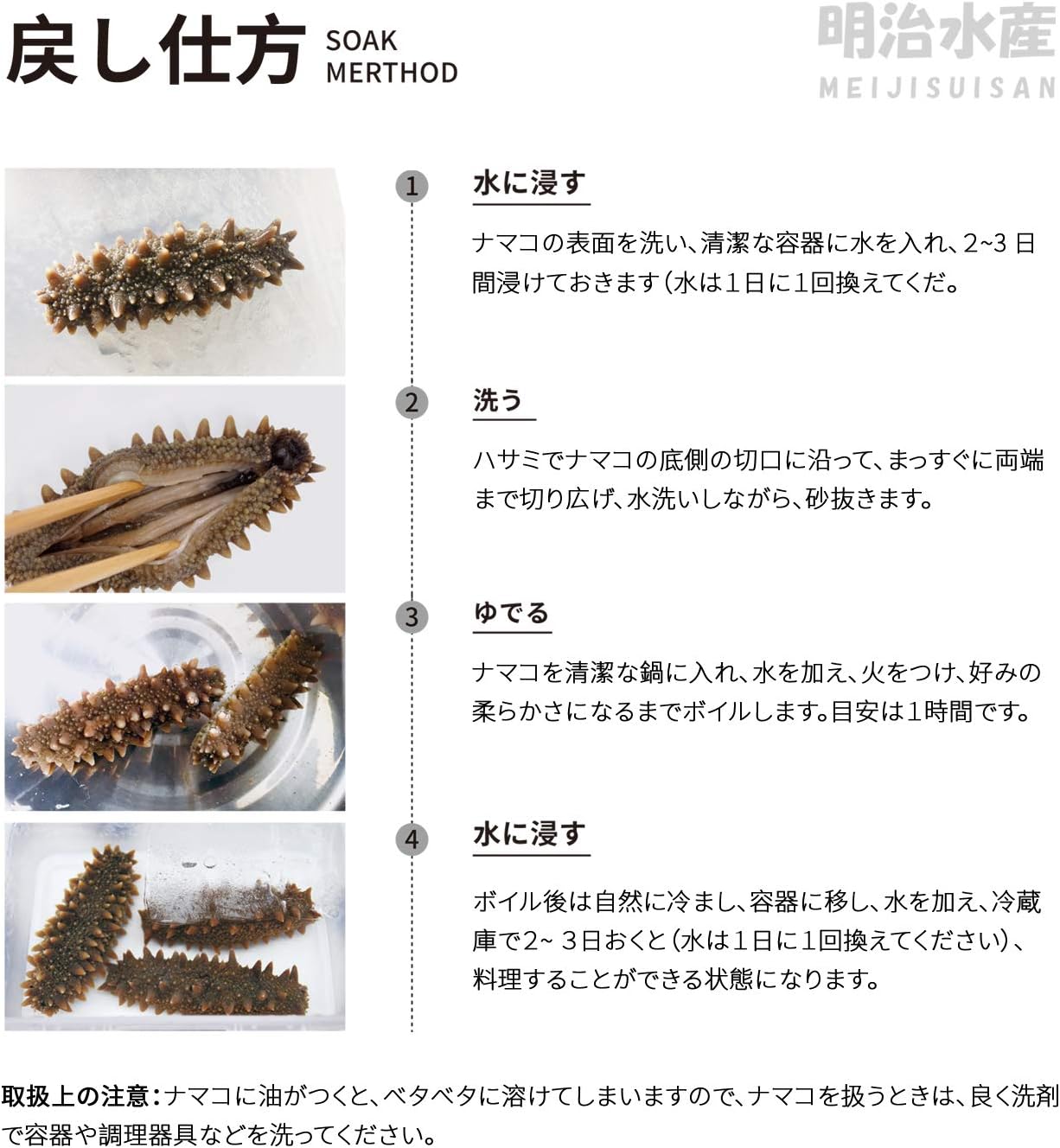 戻し仕方 SOAK MERTHOD

明治水産
MEIJISUISAN

1
水に浸す

ナマコの表面を洗い、清潔な容器に水を入れ、2~3 日間浸けておきます（水は１日に1回換えてくだ。

2
洗う

ハサミでナマコの底側の切口に沿って、まっすぐに両端まで切り広げ、水洗いしながら、砂抜きます。

3
ゆでる

ナマコを清潔な鍋に入れ、水を加え、火をつけ、好みの柔らかさになるまでボイルします。目安は1時間です。

4
水に浸す

ボイル後は自然に冷まし、容器に移し、水を加え、冷蔵庫で2~ ３日おくと（水は１日に1回換えてください）、料理することができる状態になります。

取扱上の注意：ナマコに油がつくと、ベタベタに溶けてしまいますので、ナマコを扱うときは、良く洗剤で容器や調理器具などを洗ってください。